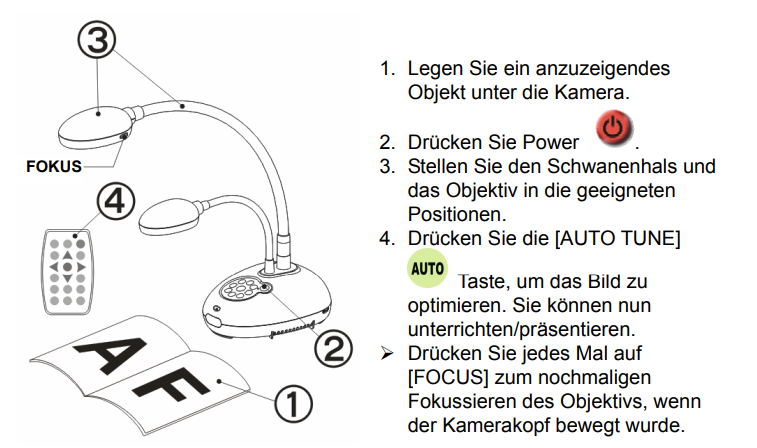 ③
FOKUS
④
A F
②
①

1. Legen Sie ein anzuzeigendes Objekt unter die Kamera.

2. Drücken Sie Power .
3. Stellen Sie den Schwanenhals und das Objektiv in die geeigneten Positionen.
4. Drücken Sie die [AUTO TUNE] AUTO Taste, um das Bild zu optimieren. Sie können nun unterrichten/präsentieren.
➢ Drücken Sie jedes Mal auf [FOCUS] zum nochmaligen Fokussieren des Objektivs, wenn der Kamerakopf bewegt wurde.